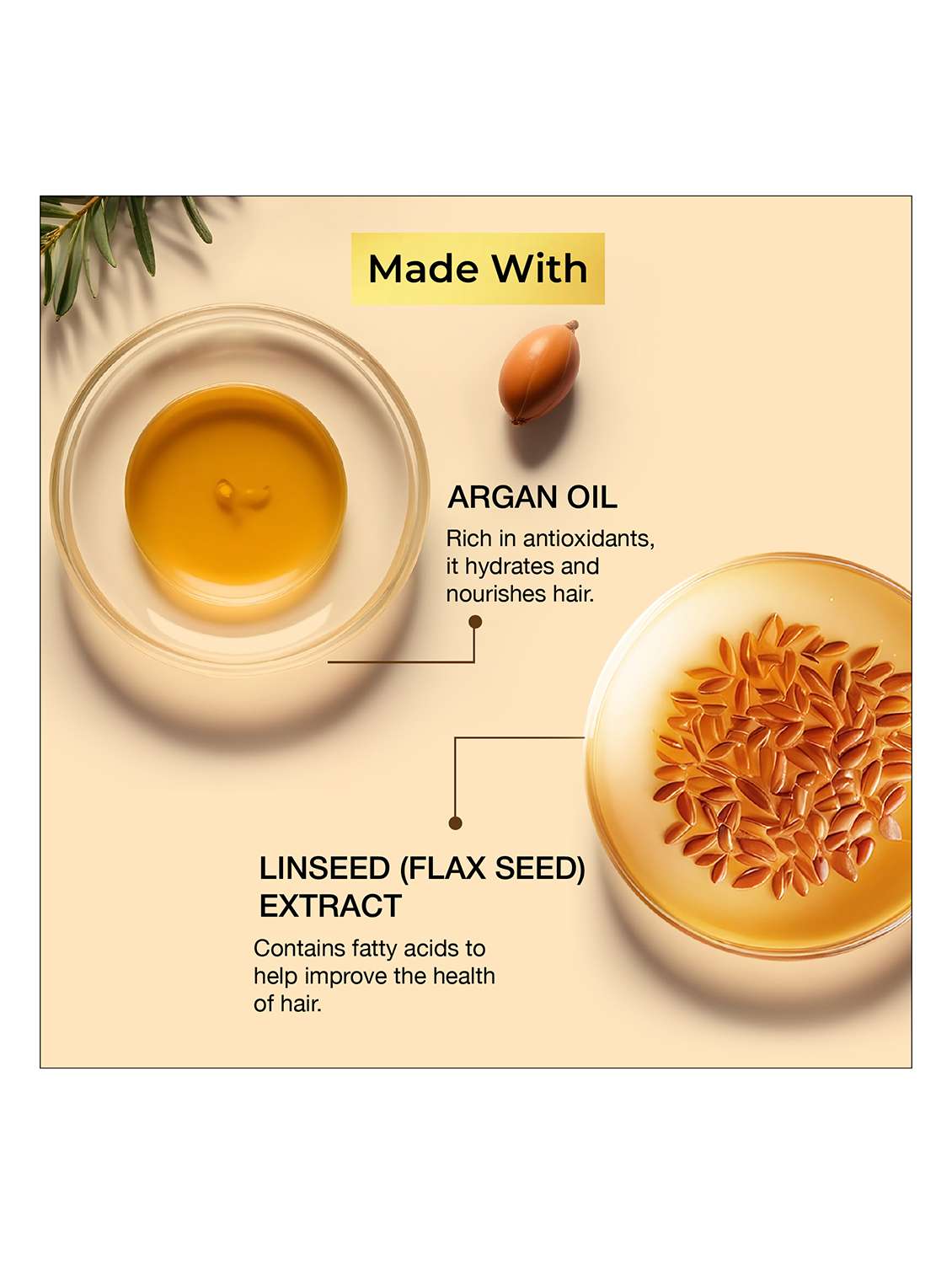 Made With

ARGAN OIL

Rich in antioxidants, it hydrates and nourishes hair.

LINSEED (FLAX SEED) EXTRACT

Contains fatty acids to help improve the health of hair.