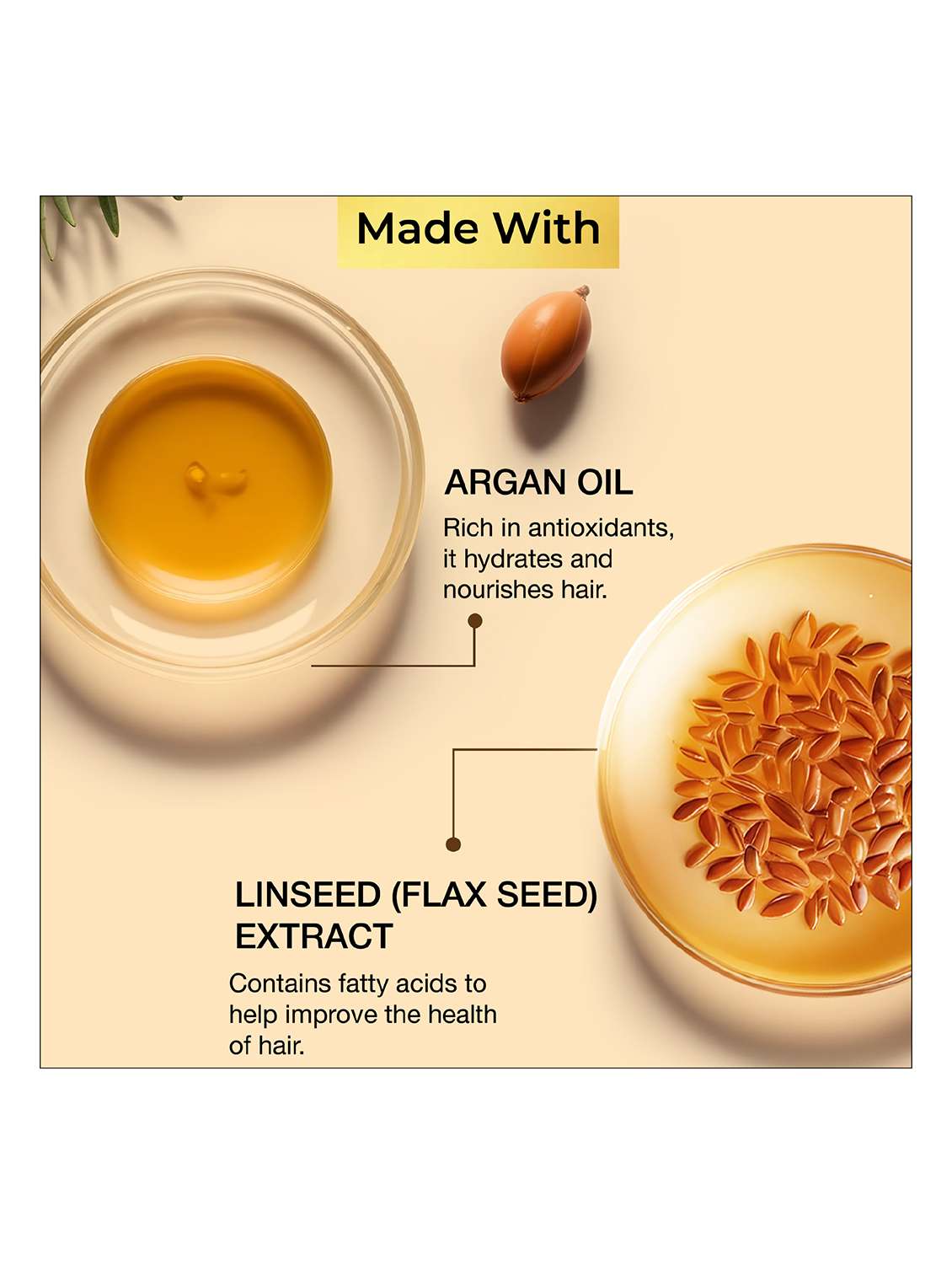 Made With

ARGAN OIL

Rich in antioxidants, it hydrates and nourishes hair.

LINSEED (FLAX SEED) EXTRACT

Contains fatty acids to help improve the health of hair.