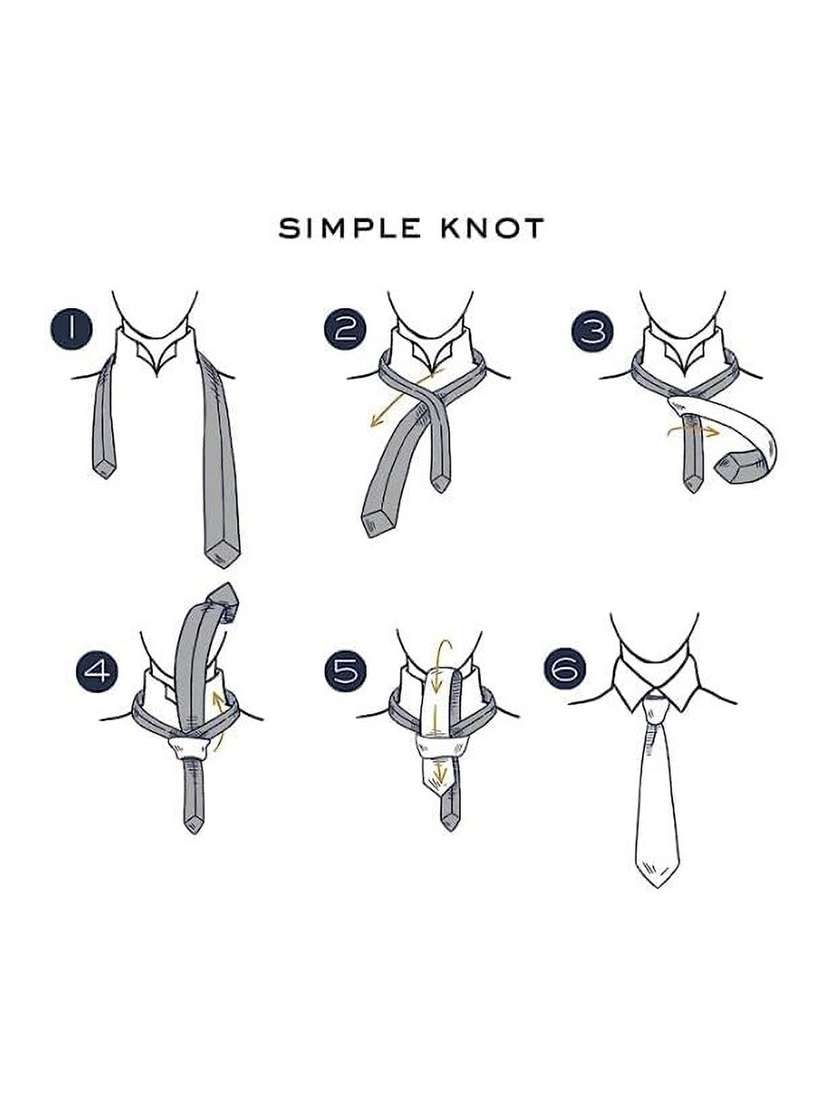 SIMPLE KNOT

1

2

3

4

5

6