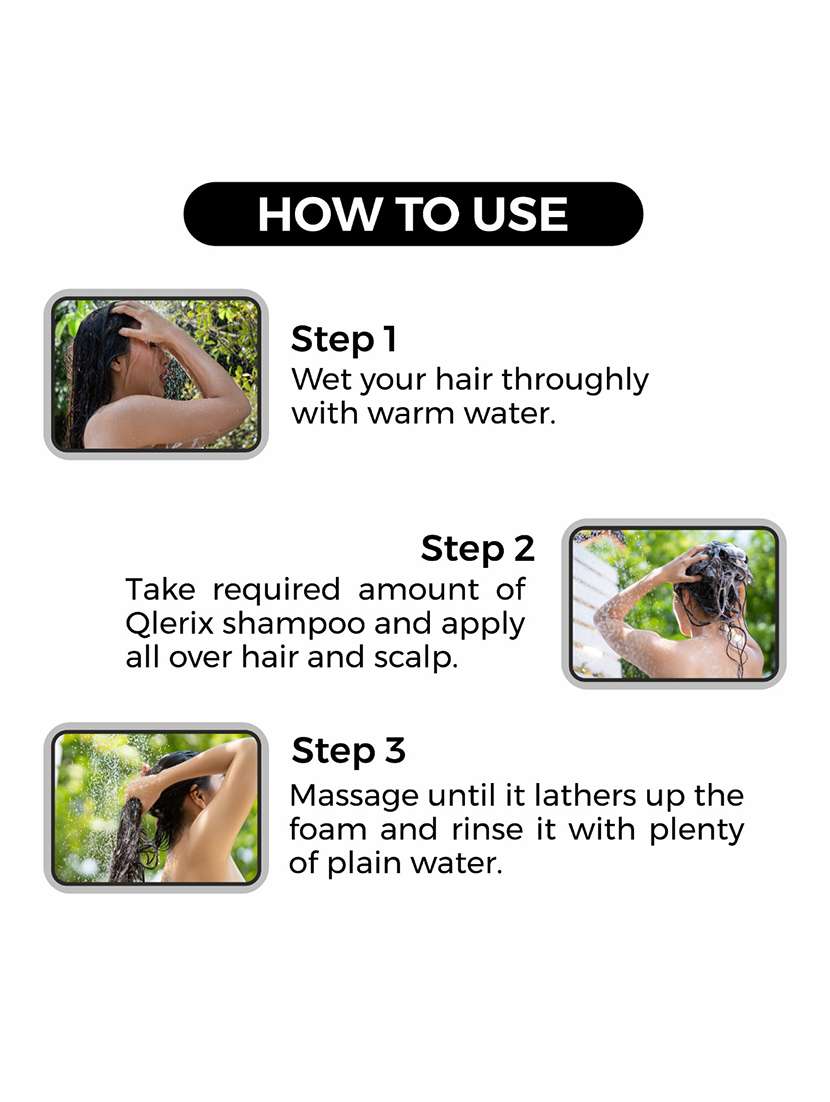 HOW TO USE

Step 1
Wet your hair throughly with warm water.

Step 2
Take required amount of Qlerix shampoo and apply all over hair and scalp.

Step 3
Massage until it lathers up the foam and rinse it with plenty of plain water.