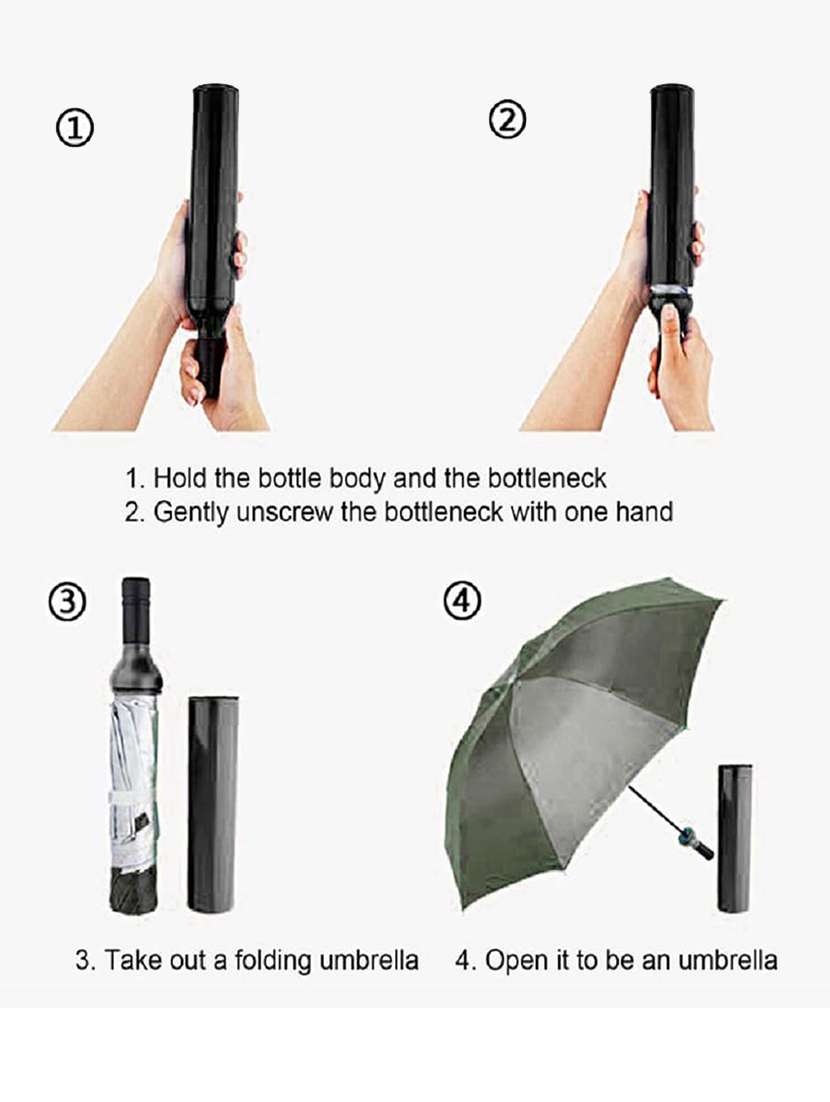 ①

②

1. Hold the bottle body and the bottleneck
2. Gently unscrew the bottleneck with one hand

③

④

3. Take out a folding umbrella

4. Open it to be an umbrella