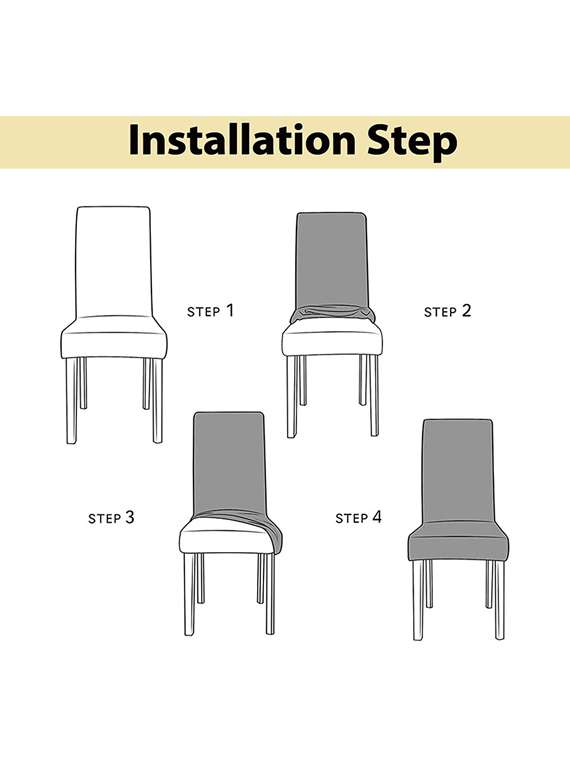 Installation Step

STEP 1

STEP 2

STEP 3

STEP 4