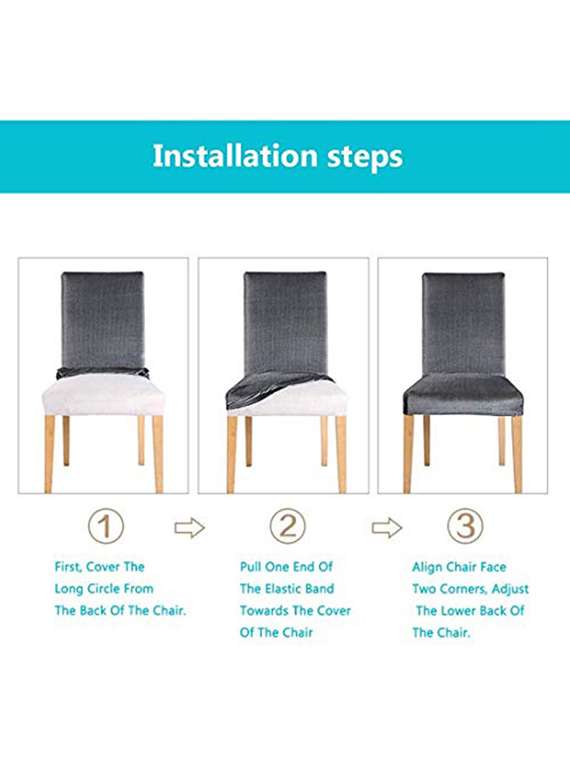 Installation steps

①

First, Cover The Long Circle From The Back Of The Chair.

②

Pull One End Of The Elastic Band Towards The Cover Of The Chair

③

Align Chair Face Two Corners, Adjust The Lower Back Of The Chair.