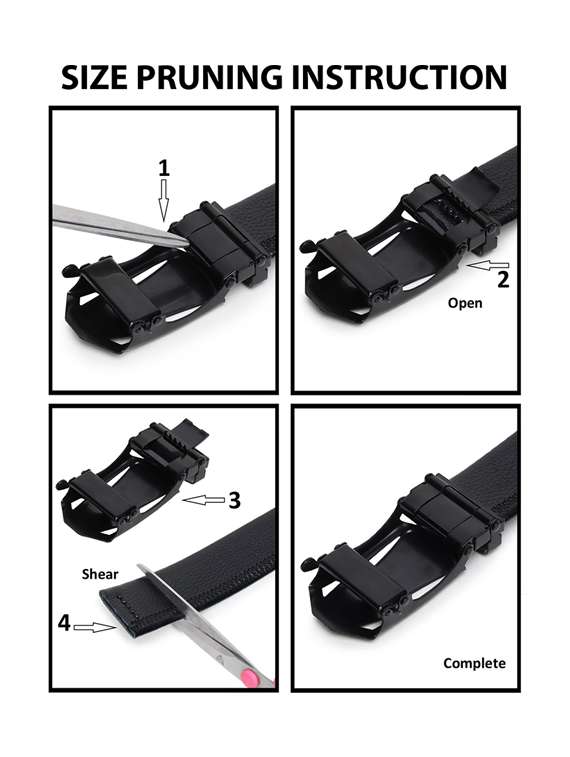 SIZE PRUNING INSTRUCTION

1

2

Open

3

Shear

4

Complete