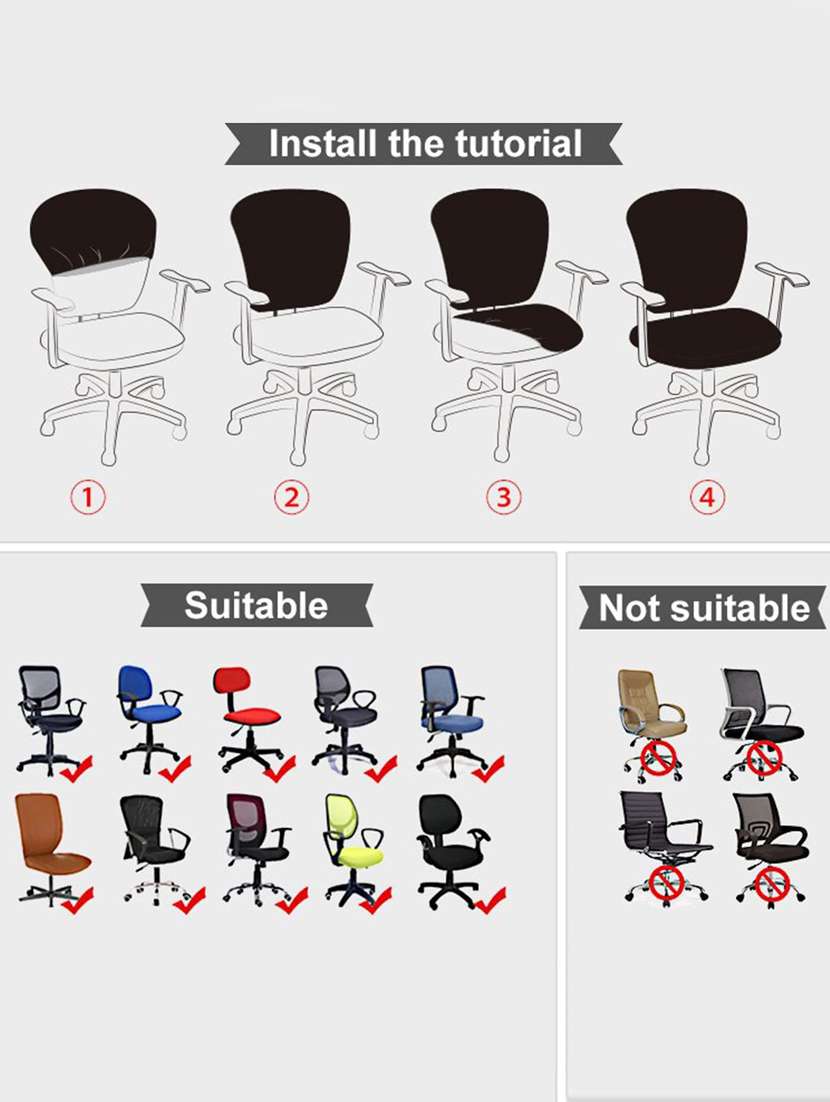 Install the tutorial

①

②

③

④

Suitable

Not suitable