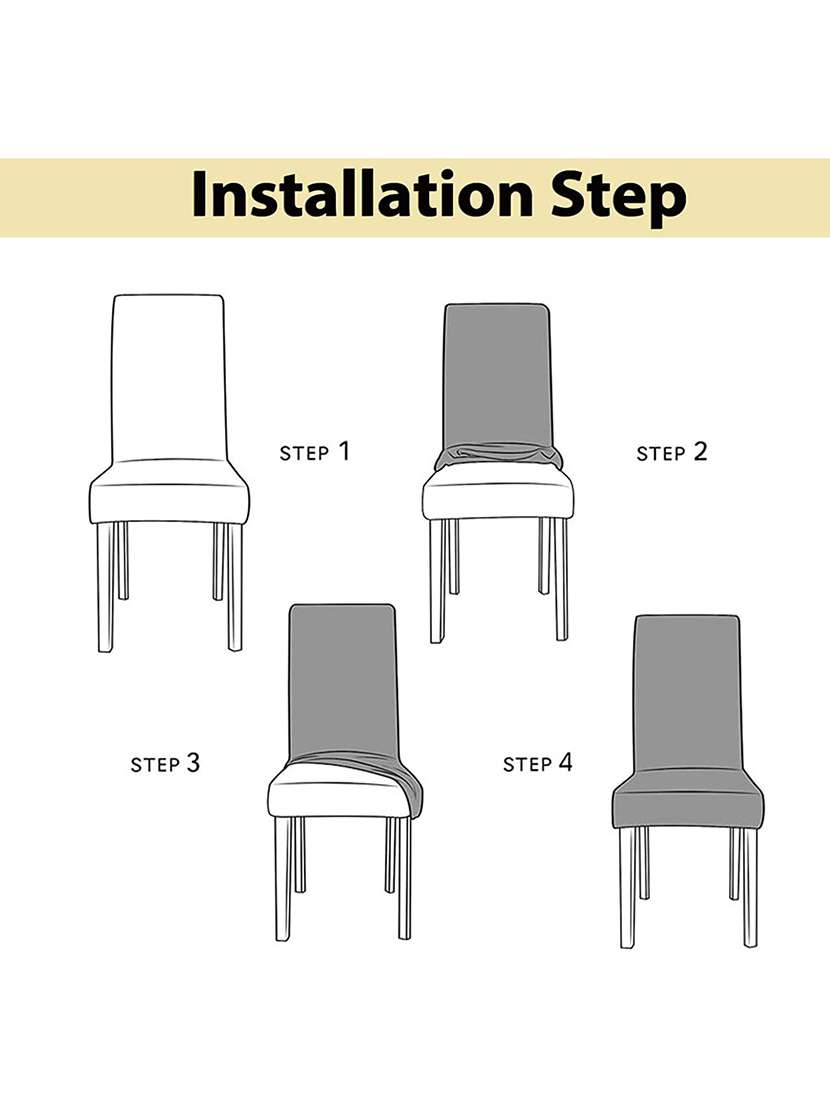 Installation Step

STEP 1

STEP 2

STEP 3

STEP 4