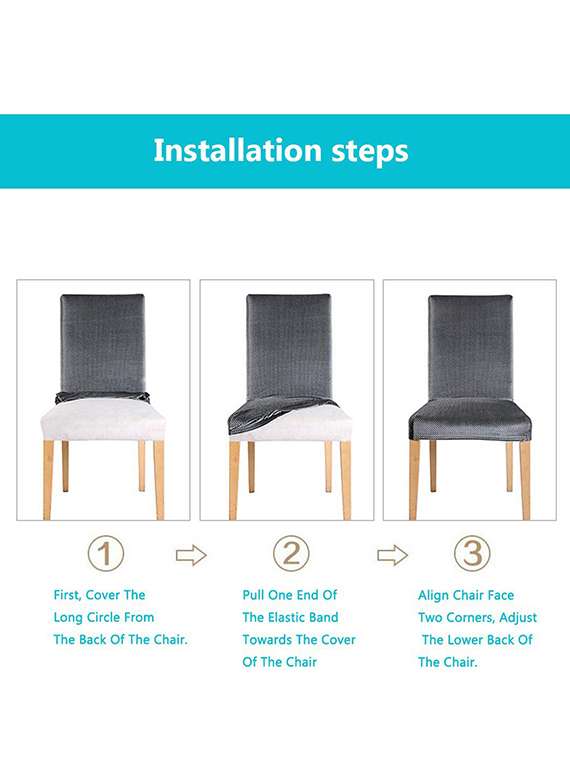 Installation steps

1

First, Cover The Long Circle From The Back Of The Chair.

2

Pull One End Of The Elastic Band Towards The Cover Of The Chair

3

Align Chair Face Two Corners, Adjust The Lower Back Of The Chair.