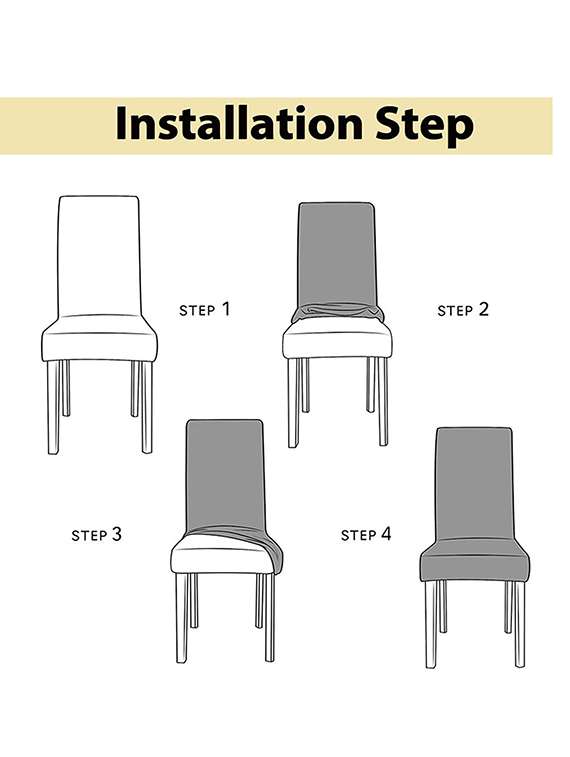 Installation Step

STEP 1

STEP 2

STEP 3

STEP 4