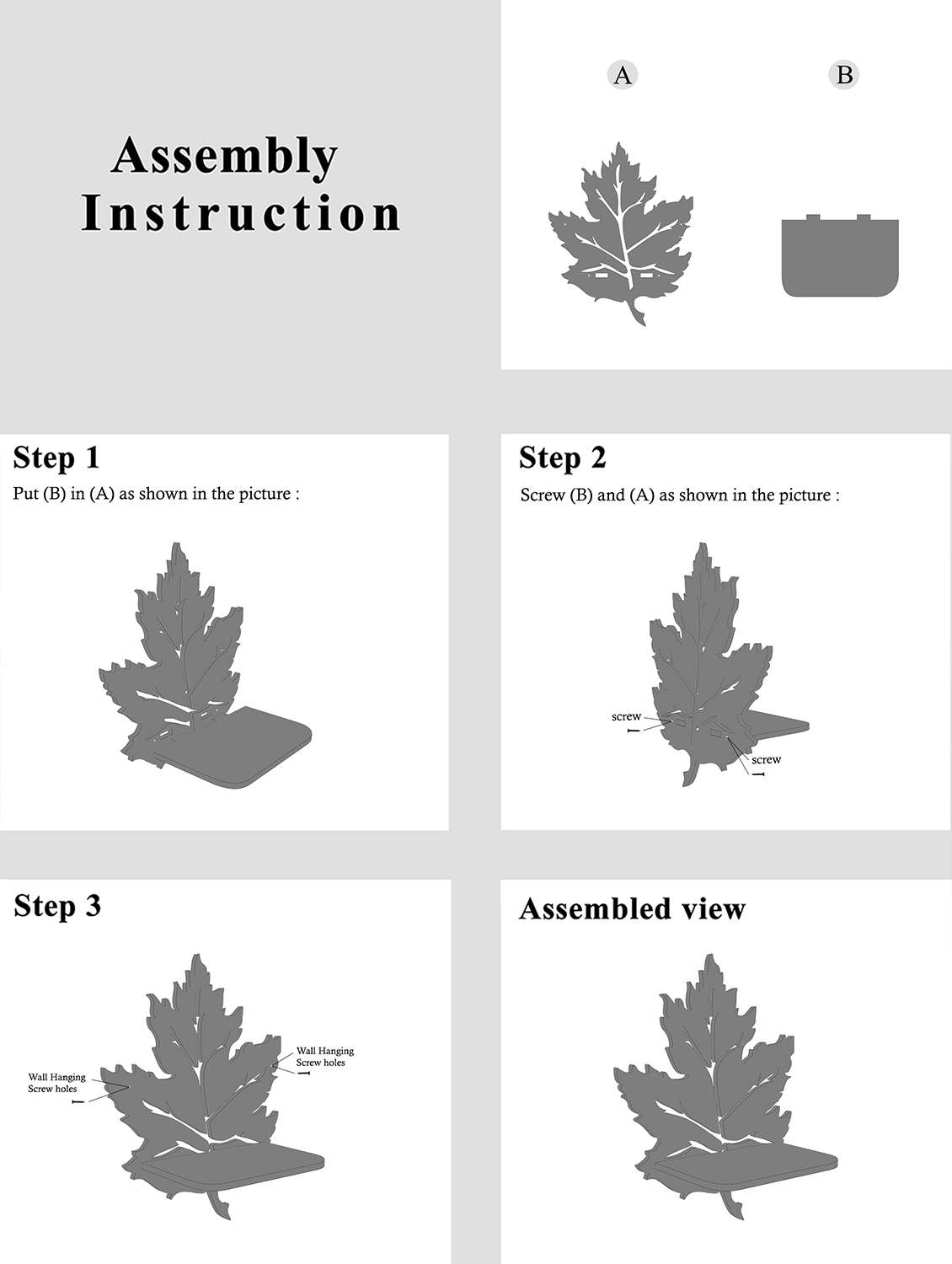 Assembly Instruction

A

B

Step 1

Put (B) in (A) as shown in the picture :

Step 2

Screw (B) and (A) as shown in the picture :

screw

screw

Step 3

Wall Hanging Screw holes

Wall Hanging Screw holes

Assembled view